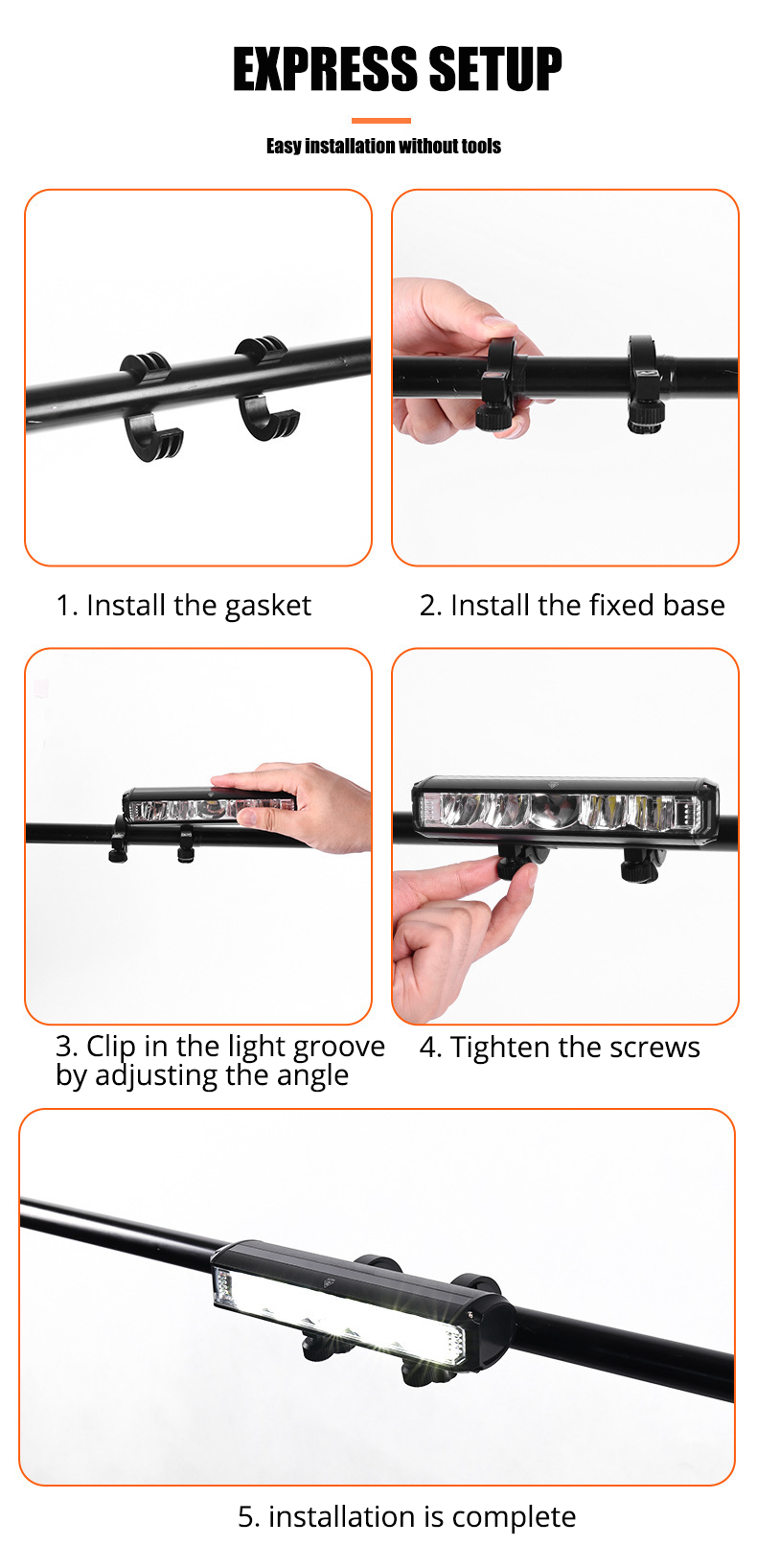 EXPRESS SETUP

Easy installation without tools

1. Install the gasket

2. Install the fixed base

3. Clip in the light groove by adjusting the angle

4. Tighten the screws

5. installation is complete